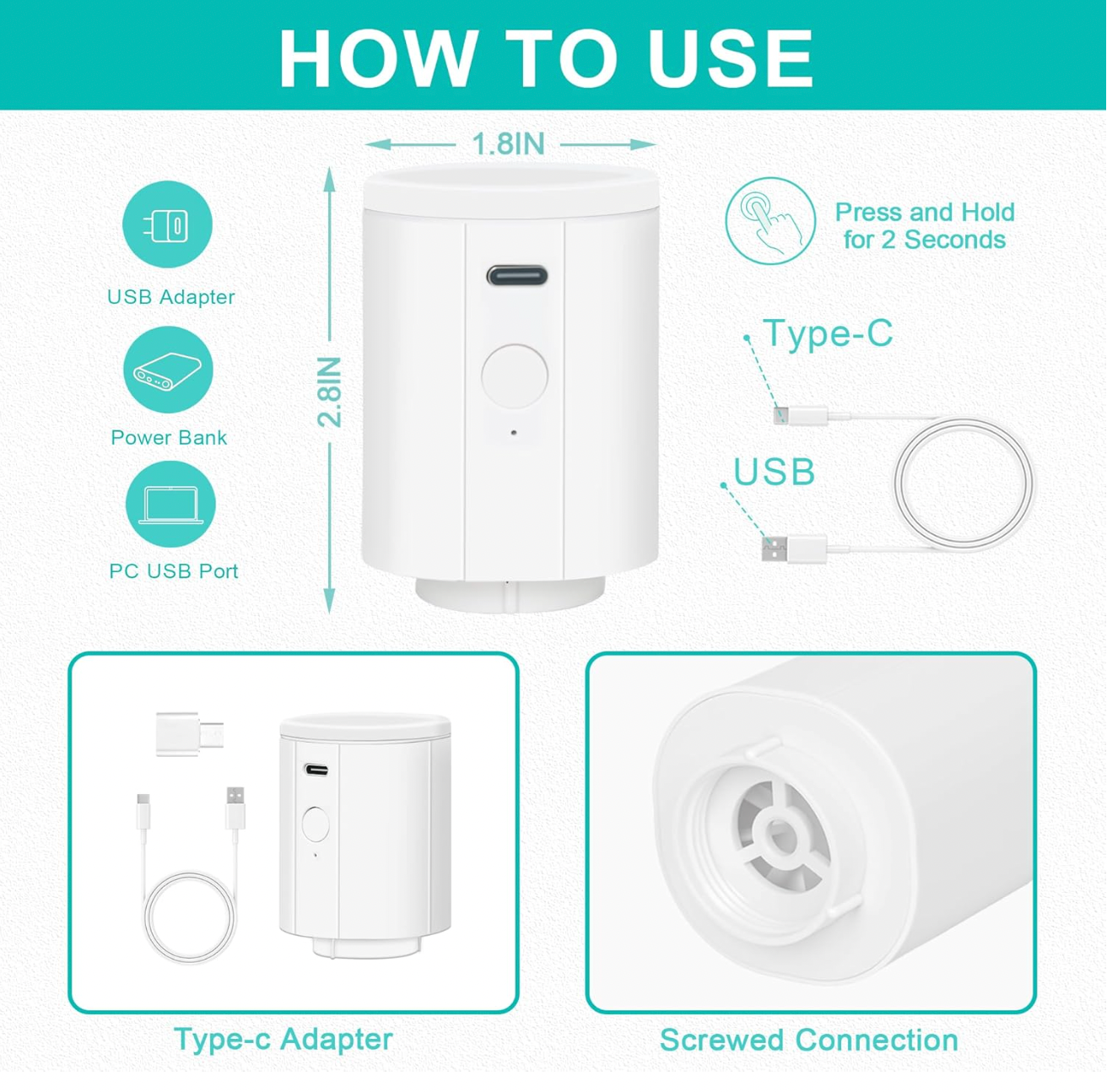 HOW TO USE

1.8IN

USB Adapter

Power Bank

PC USB Port

2.8IN

Press and Hold
for 2 Seconds

Type-C

USB

Type-c Adapter

Screwed Connection